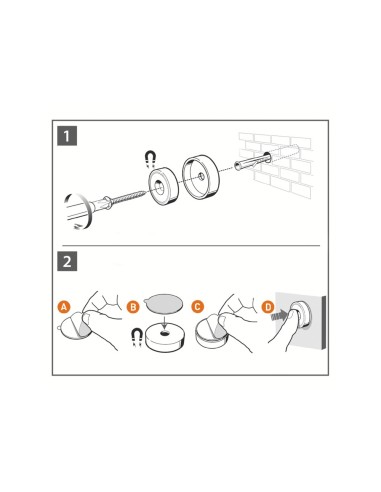 1

2

A

B

C

D