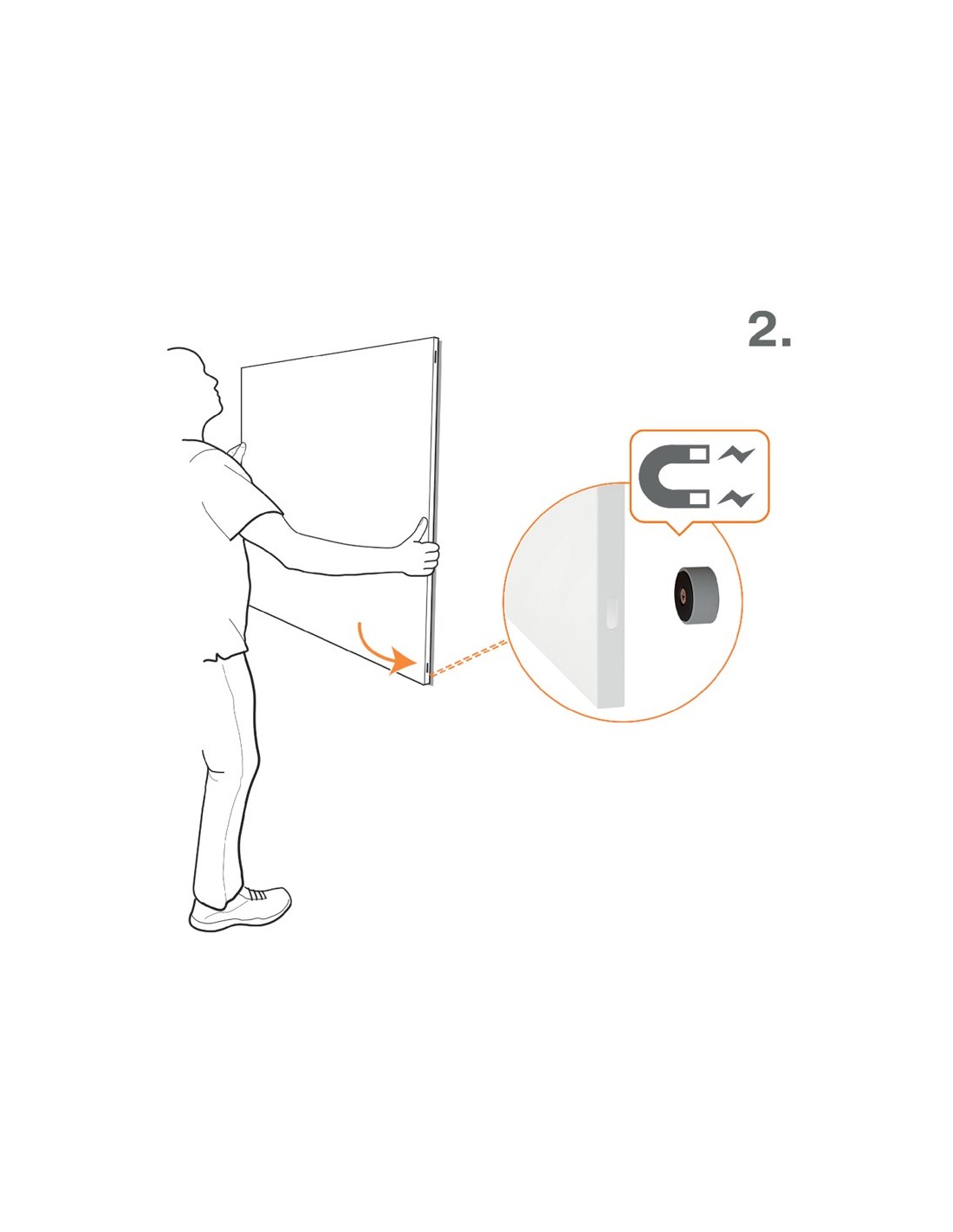 2.