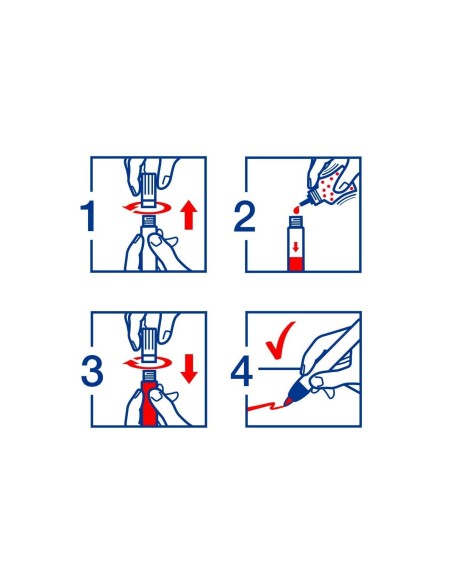 1

2

3

4