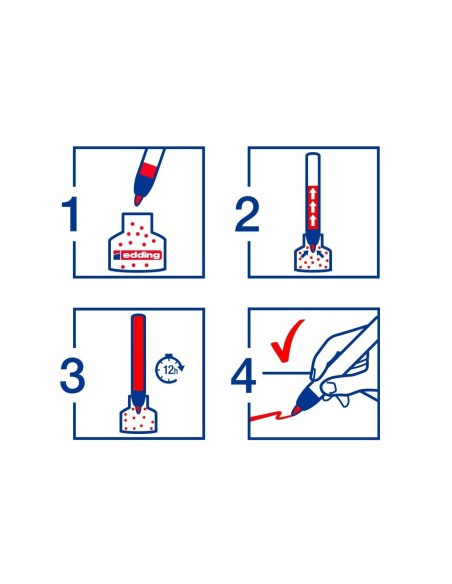 1

edding

2

3

12h

4