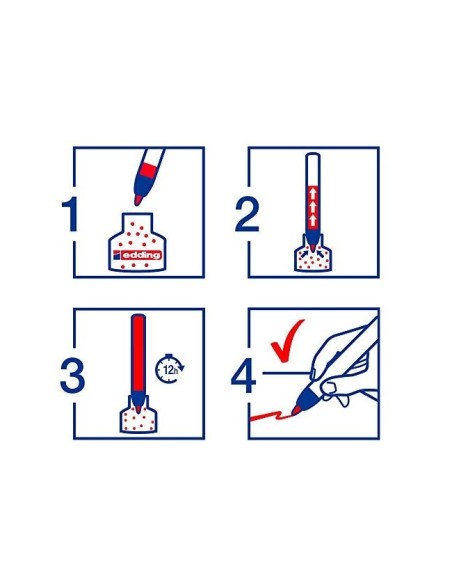 1

edding

2

3

12h

4