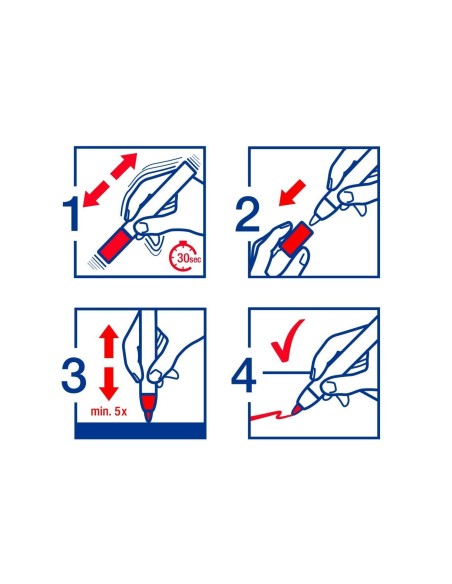 1
30sec
2
3
min. 5x
4