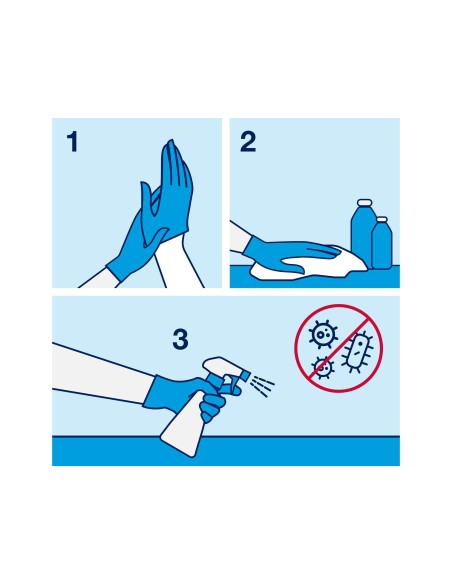 1

2

3