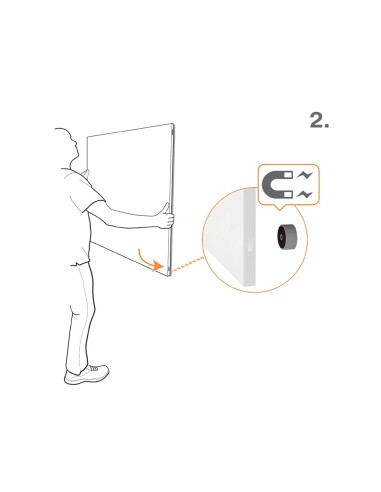 2.